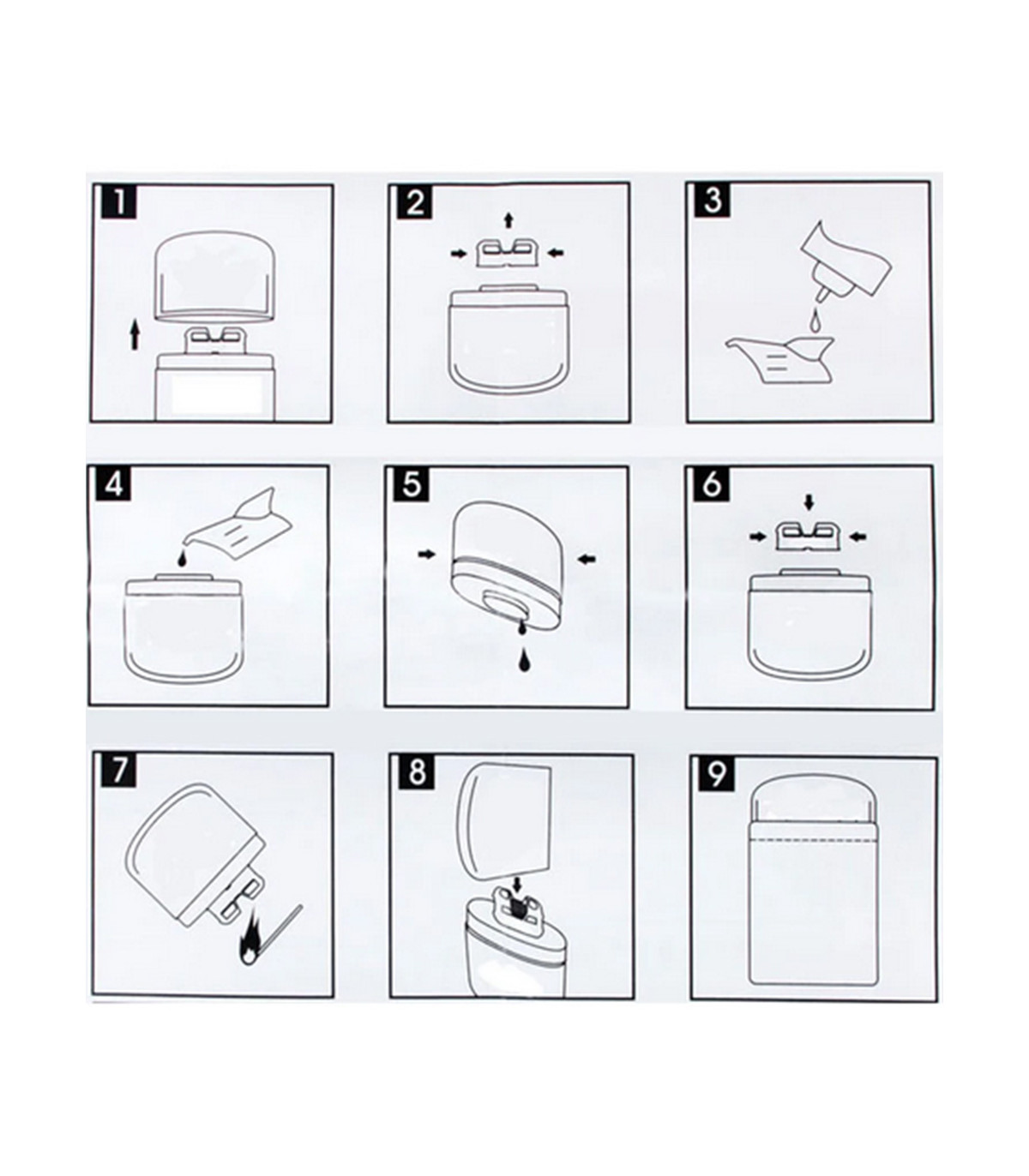 1

2

3

4

5

6

7

8

9